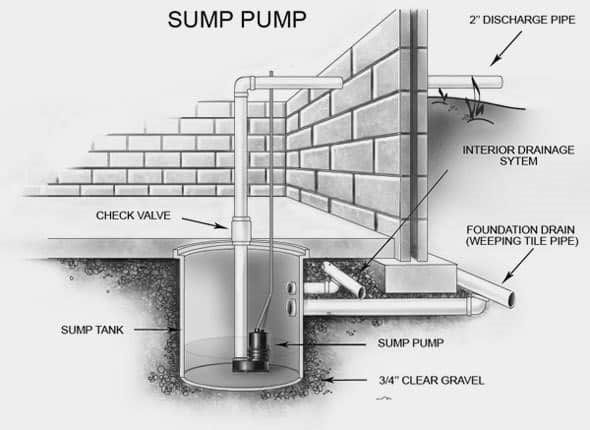 SUMP PUMP

2" DISCHARGE PIPE

INTERIOR DRAINAGE SYTEM

CHECK VALVE

FOUNDATION DRAIN (WEEPING TILE PIPE)

SUMP TANK

SUMP PUMP

3/4" CLEAR GRAVEL